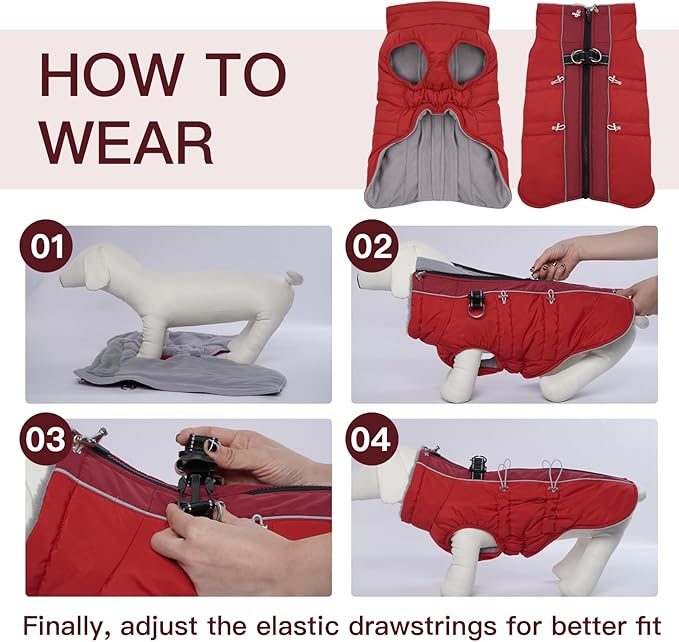 HOW TO WEAR

01

02

03

04

Finally, adjust the elastic drawstrings for better fit