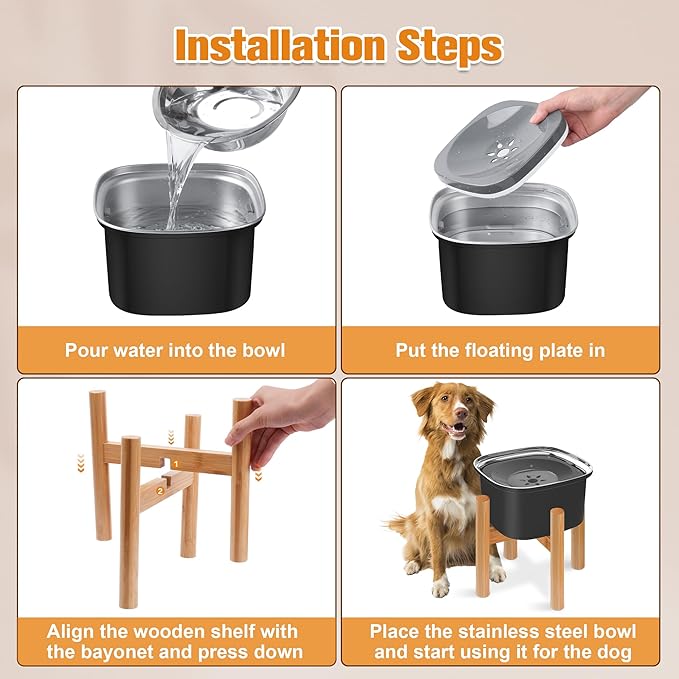 Installation Steps

Pour water into the bowl

Put the floating plate in

1

2

Align the wooden shelf with the bayonet and press down

Place the stainless steel bowl and start using it for the dog