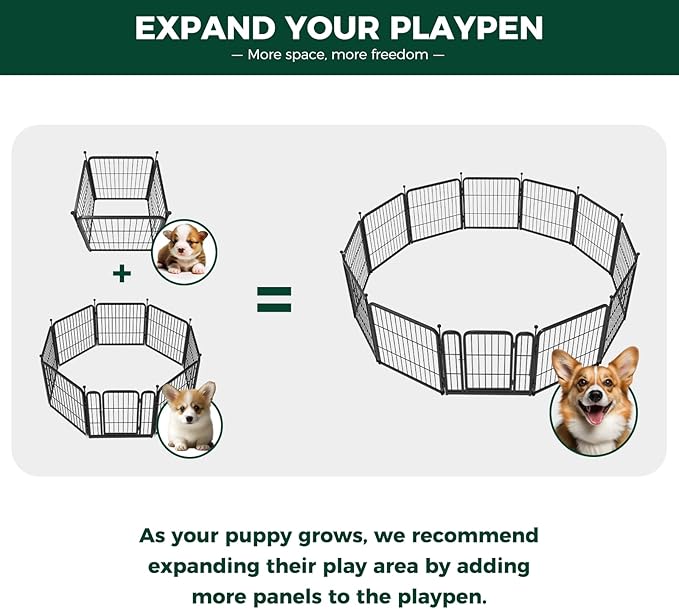 EXPAND YOUR PLAYPEN

— More space, more freedom —

+

=

As your puppy grows, we recommend expanding their play area by adding more panels to the playpen.