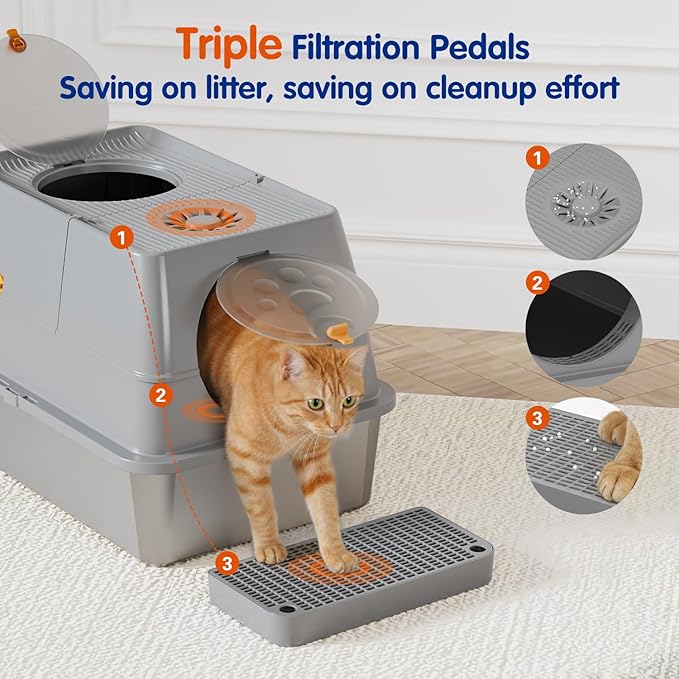 Triple Filtration Pedals
Saving on litter, saving on cleanup effort

1
2
3

1
2
3