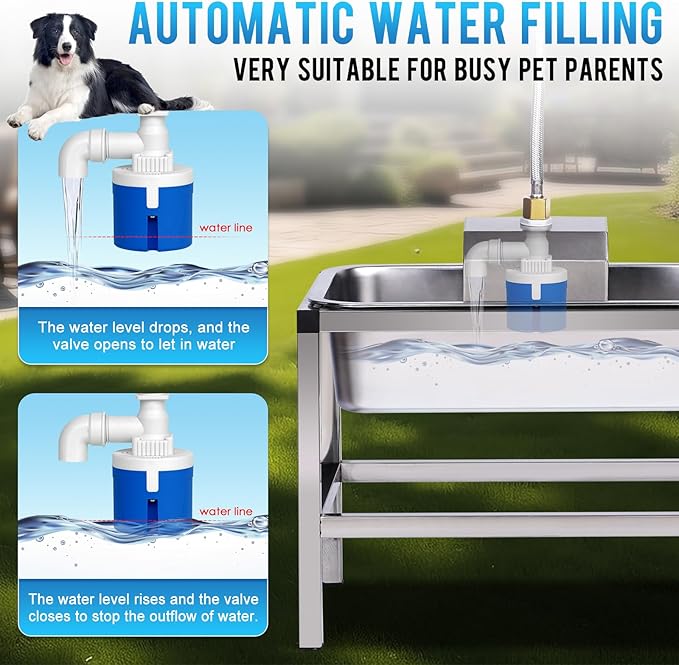 AUTOMATIC WATER FILLING
VERY SUITABLE FOR BUSY PET PARENTS

water line

The water level drops, and the valve opens to let in water

water line

The water level rises and the valve closes to stop the outflow of water.