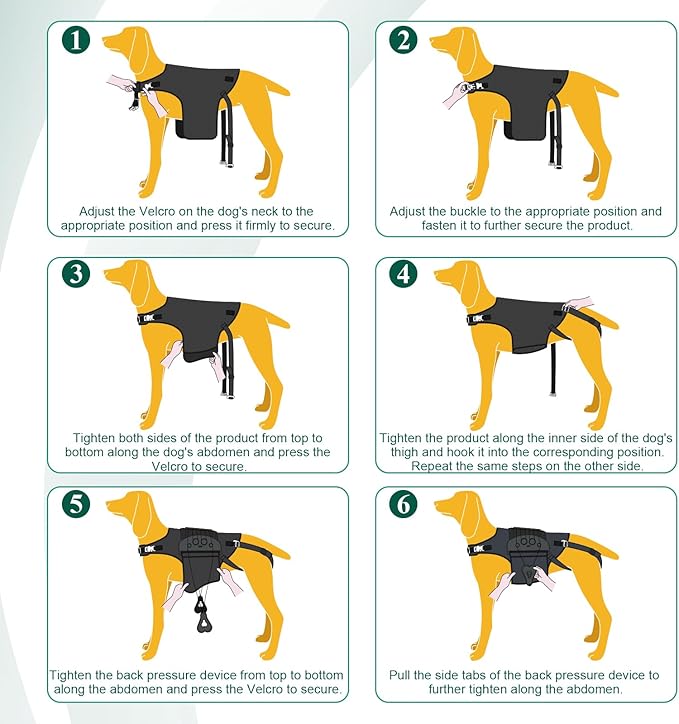 1

Adjust the Velcro on the dog's neck to the appropriate position and press it firmly to secure.

2

Adjust the buckle to the appropriate position and fasten it to further secure the product.

3

Tighten both sides of the product from top to bottom along the dog's abdomen and press the Velcro to secure.

4

Tighten the product along the inner side of the dog's thigh and hook it into the corresponding position. Repeat the same steps on the other side.

5

Tighten the back pressure device from top to bottom along the abdomen and press the Velcro to secure.

6

Pull the side tabs of the back pressure device to further tighten along the abdomen.