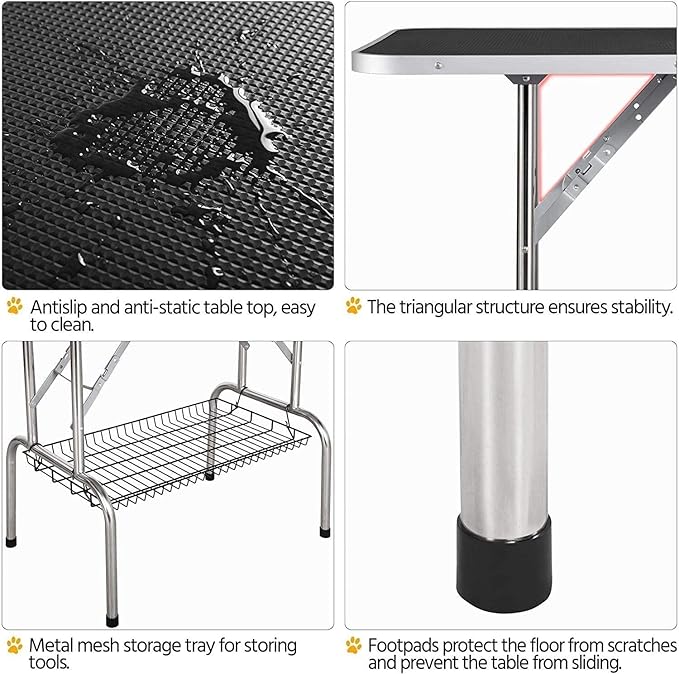 Antislip and anti-static table top, easy to clean.

The triangular structure ensures stability.

Metal mesh storage tray for storing tools.

Footpads protect the floor from scratches and prevent the table from sliding.