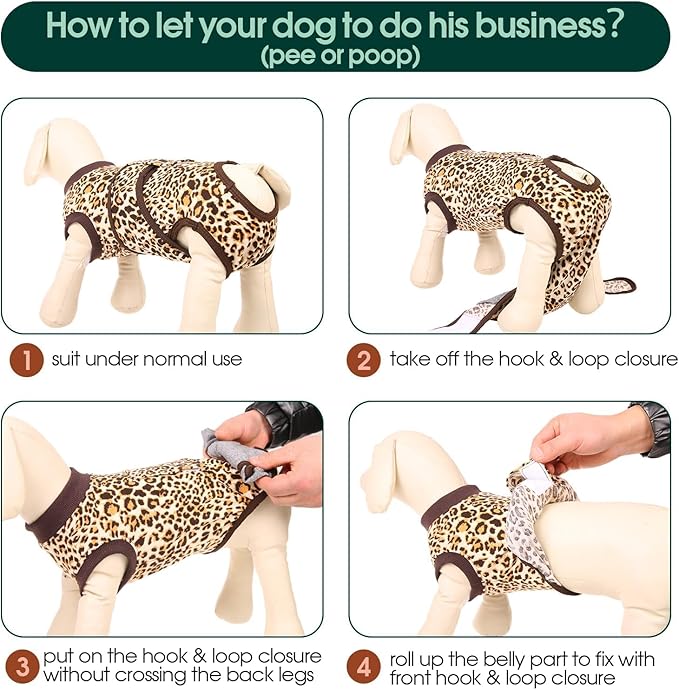 How to let your dog to do his business?
(pee or poop)

1 suit under normal use

2 take off the hook & loop closure

3 put on the hook & loop closure without crossing the back legs

4 roll up the belly part to fix with front hook & loop closure