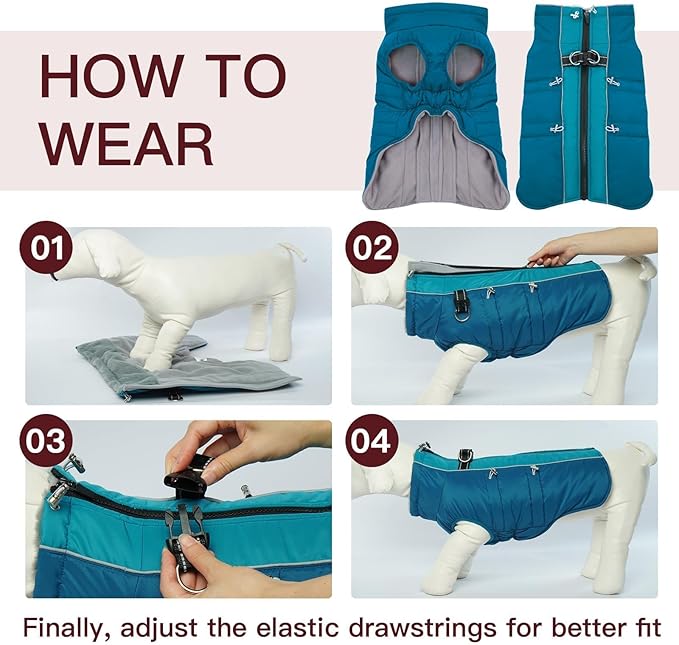 HOW TO WEAR

01

02

03

04

Finally, adjust the elastic drawstrings for better fit