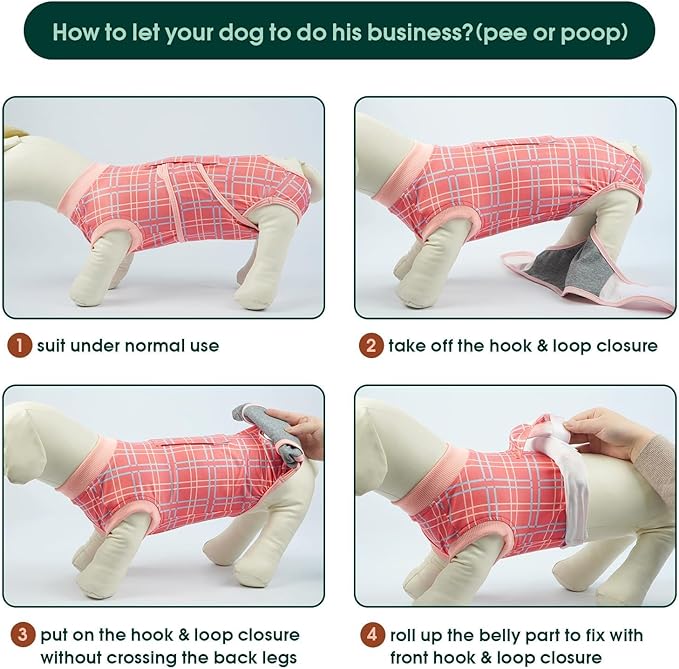 How to let your dog to do his business?(pee or poop)

1 suit under normal use

2 take off the hook & loop closure

3 put on the hook & loop closure without crossing the back legs

4 roll up the belly part to fix with front hook & loop closure