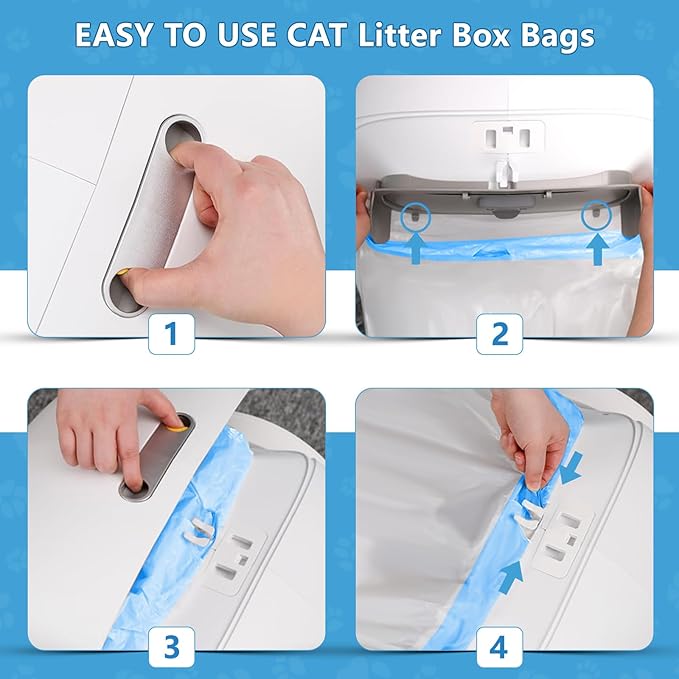 EASY TO USE CAT Litter Box Bags

1

2

3

4