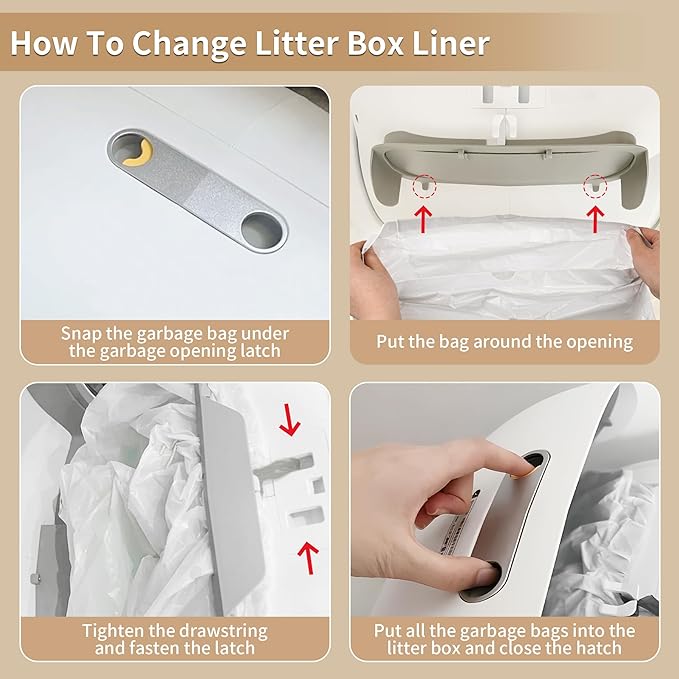 How To Change Litter Box Liner

Snap the garbage bag under the garbage opening latch

Put the bag around the opening

Tighten the drawstring and fasten the latch

Put all the garbage bags into the litter box and close the hatch