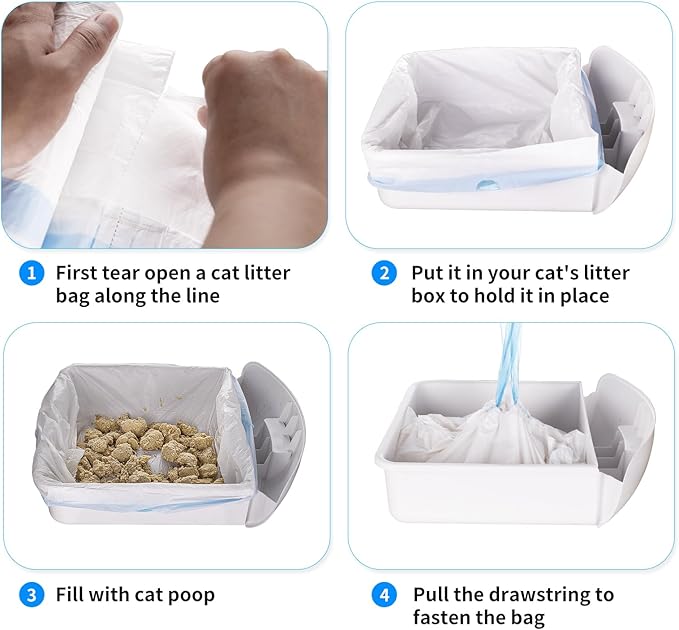 1 First tear open a cat litter bag along the line

2 Put it in your cat's litter box to hold it in place

3 Fill with cat poop

4 Pull the drawstring to fasten the bag