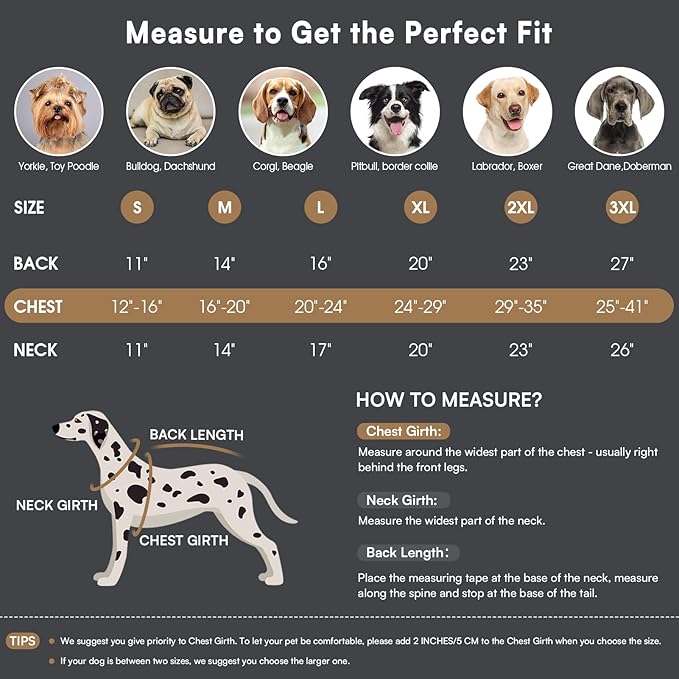 Measure to Get the Perfect Fit

Yorkie, Toy Poodle
Bulldog, Dachshund
Corgi, Beagle
Pitbull, border collie
Labrador, Boxer
Great Dane,Doberman

| SIZE | S | M | L | XL | 2XL | 3XL |
|---|---|---|---|---|---|---|
| BACK | 11" | 14" | 16" | 20" | 23" | 27" |
| CHEST | 12"-16" | 16"-20" | 20"-24" | 24"-29" | 29"-35" | 25"-41" |
| NECK | 11" | 14" | 17" | 20" | 23" | 26" |

BACK LENGTH
NECK GIRTH
CHEST GIRTH

HOW TO MEASURE?

Chest Girth:
Measure around the widest part of the chest - usually right behind the front legs.

Neck Girth:
Measure the widest part of the neck.

Back Length:
Place the measuring tape at the base of the neck, measure along the spine and stop at the base of the tail.

TIPS
We suggest you give priority to Chest Girth. To let your pet be comfortable, please add 2 INCHES/5 CM to the Chest Girth when you choose the size.
If your dog is between two sizes, we suggest you choose the larger one.