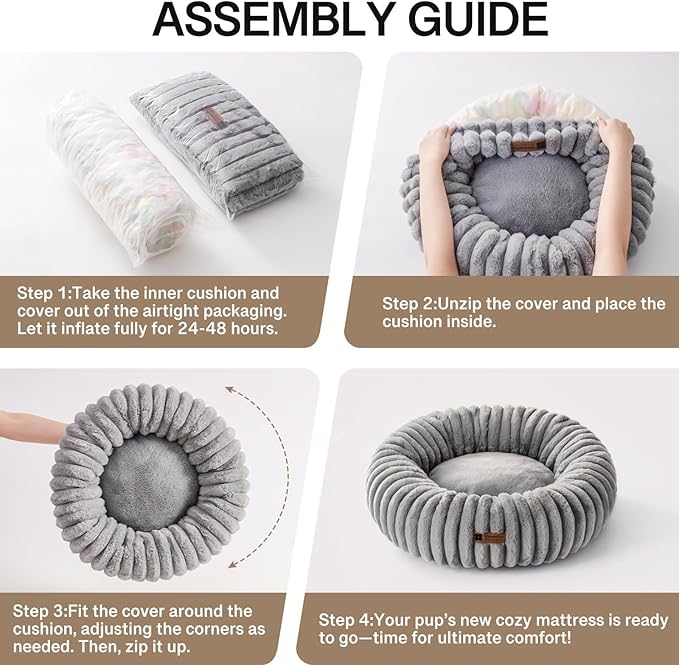 ASSEMBLY GUIDE

Step 1:Take the inner cushion and cover out of the airtight packaging. Let it inflate fully for 24-48 hours.

Step 2:Unzip the cover and place the cushion inside.

Step 3:Fit the cover around the cushion, adjusting the corners as needed. Then, zip it up.

Step 4:Your pup's new cozy mattress is ready to go—time for ultimate comfort!