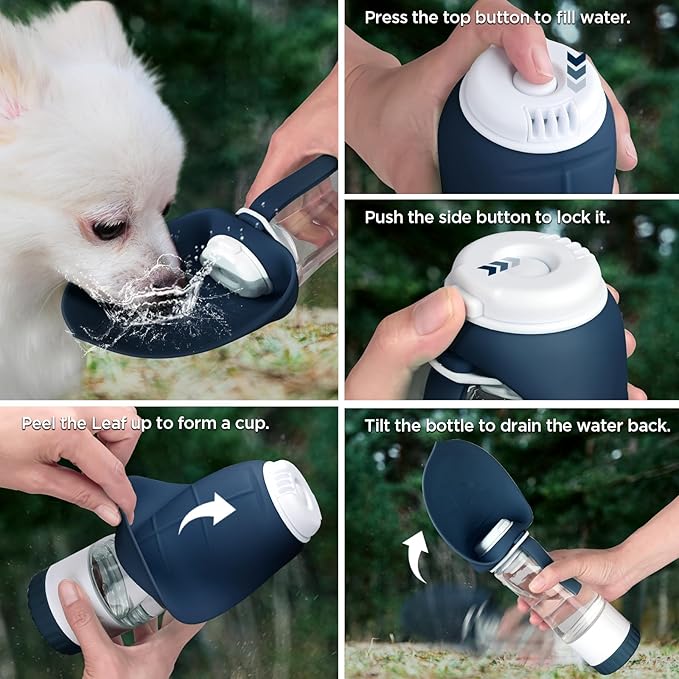 Press the top button to fill water.

Push the side button to lock it.

Peel the Leaf up to form a cup.

Tilt the bottle to drain the water back.