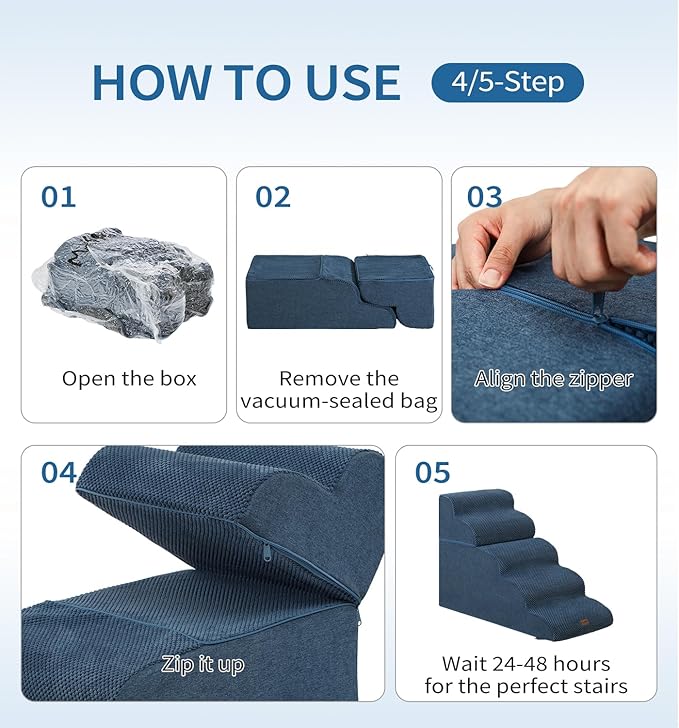 HOW TO USE 4/5-Step

01

Open the box

02

Remove the vacuum-sealed bag

03

Align the zipper

04

Zip it up

05

Wait 24-48 hours for the perfect stairs