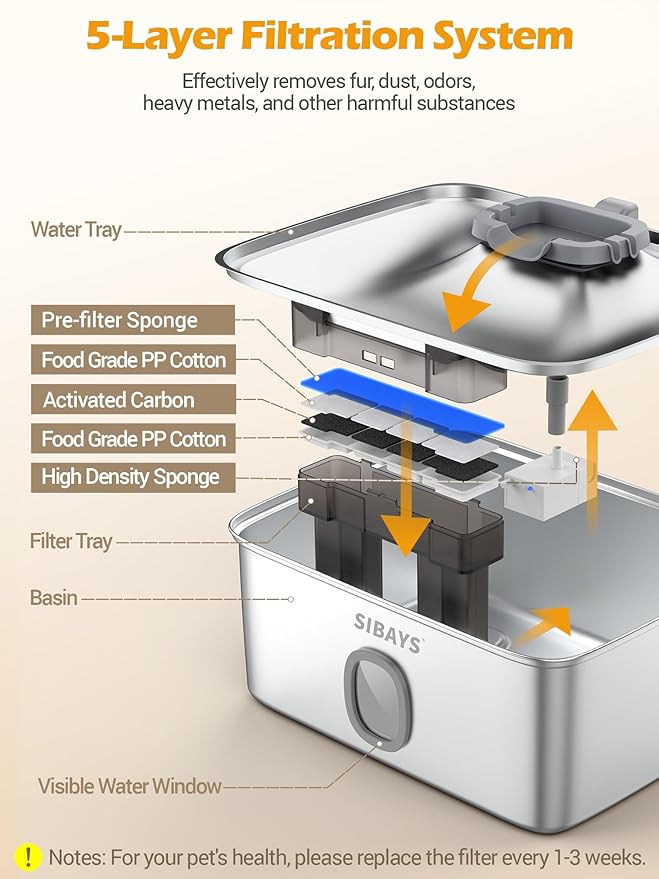 5-Layer Filtration System

Effectively removes fur, dust, odors, heavy metals, and other harmful substances

Water Tray

Pre-filter Sponge

Food Grade PP Cotton

Activated Carbon

Food Grade PP Cotton

High Density Sponge

Filter Tray

Basin

SIBAYS

Visible Water Window

! Notes: For your pet's health, please replace the filter every 1-3 weeks.