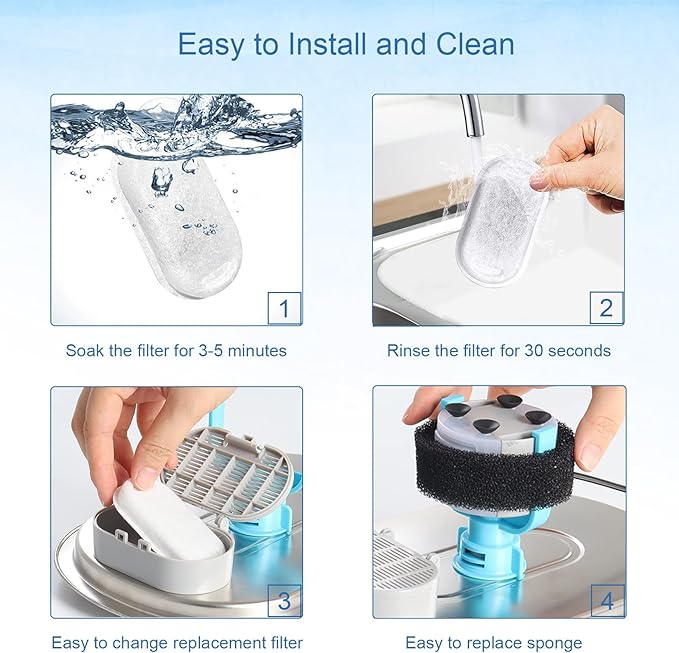 Easy to Install and Clean

1

Soak the filter for 3-5 minutes

2

Rinse the filter for 30 seconds

3

Easy to change replacement filter

4

Easy to replace sponge