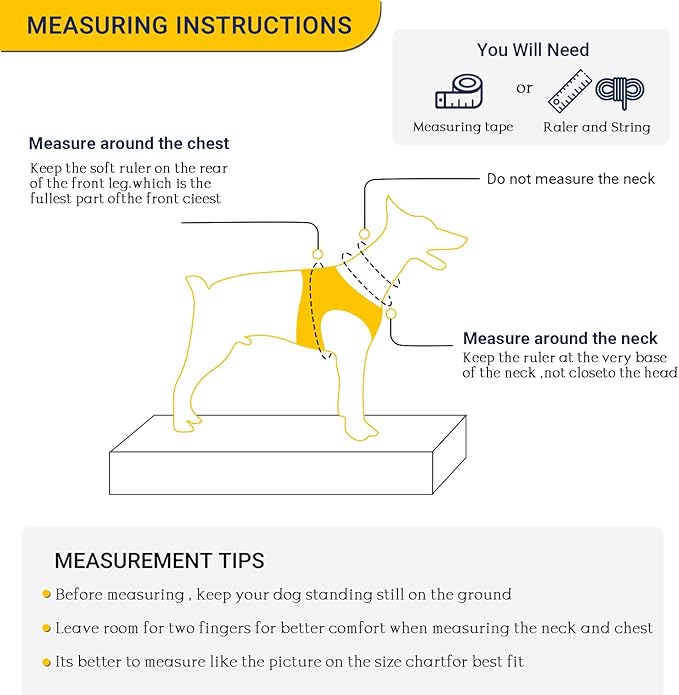 MEASURING INSTRUCTIONS

You Will Need

Measuring tape

or

Raler and String

Measure around the chest

Keep the soft ruler on the rear of the front leg.which is the fullest part ofthe front cieest

Do not measure the neck

Measure around the neck

Keep the ruler at the very base of the neck ,not closeto the head

MEASUREMENT TIPS

Before measuring , keep your dog standing still on the ground

Leave room for two fingers for better comfort when measuring the neck and chest

Its better to measure like the picture on the size chartfor best fit