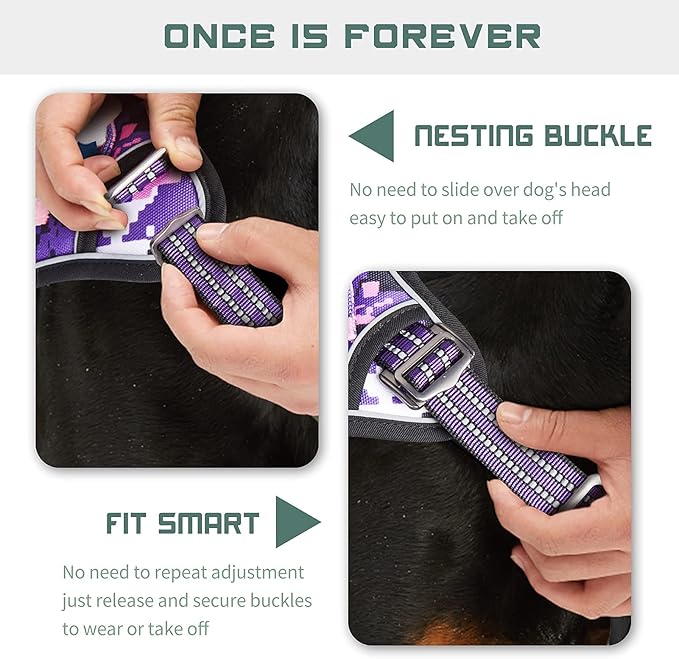 ONCE IS FOREVER

NESTING BUCKLE

No need to slide over dog's head
easy to put on and take off

FIT SMART

No need to repeat adjustment
just release and secure buckles
to wear or take off