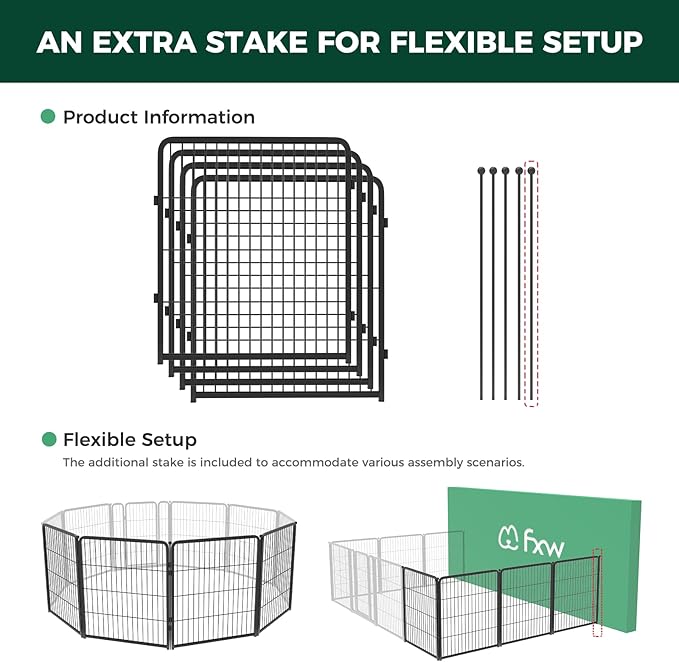 AN EXTRA STAKE FOR FLEXIBLE SETUP

Product Information

Flexible Setup

The additional stake is included to accommodate various assembly scenarios.

fxw