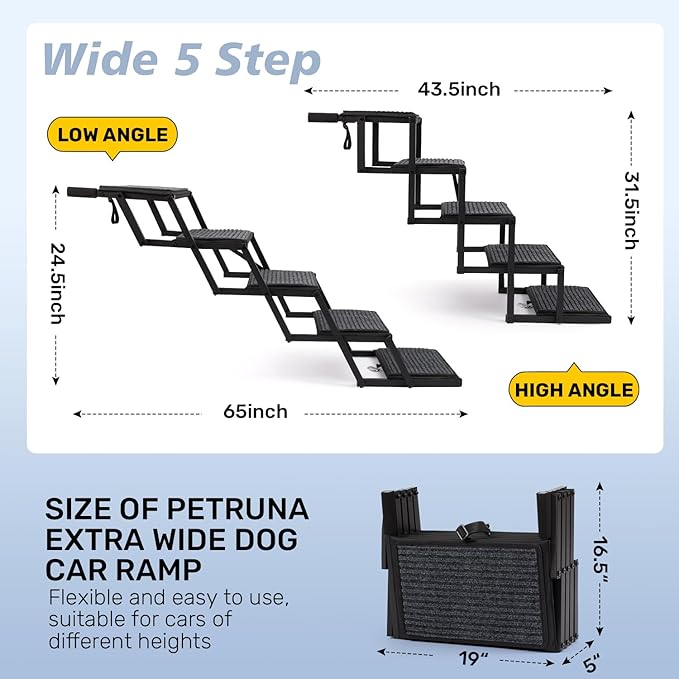 Wide 5 Step

43.5inch

LOW ANGLE

31.5inch

24.5inch

HIGH ANGLE

65inch

SIZE OF PETRUNA EXTRA WIDE DOG CAR RAMP

Flexible and easy to use, suitable for cars of different heights

16.5"

19"

5"