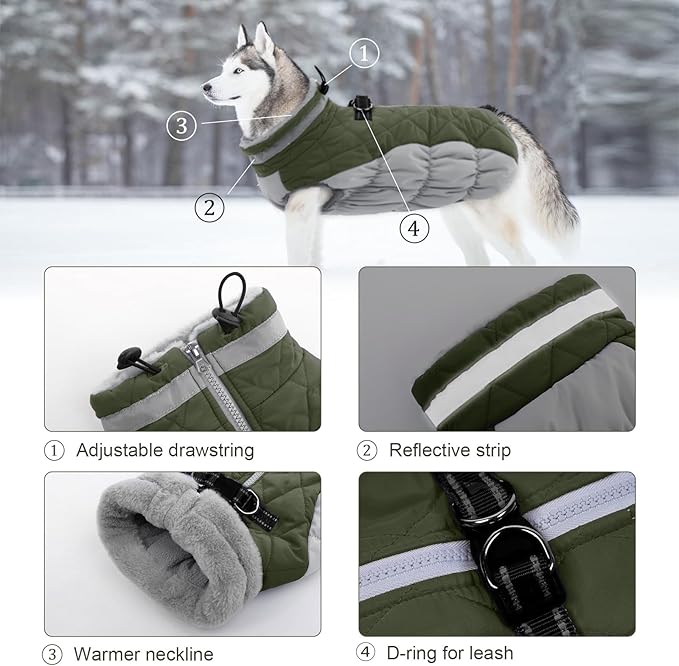 ①
③
②
④

① Adjustable drawstring

② Reflective strip

③ Warmer neckline

④ D-ring for leash