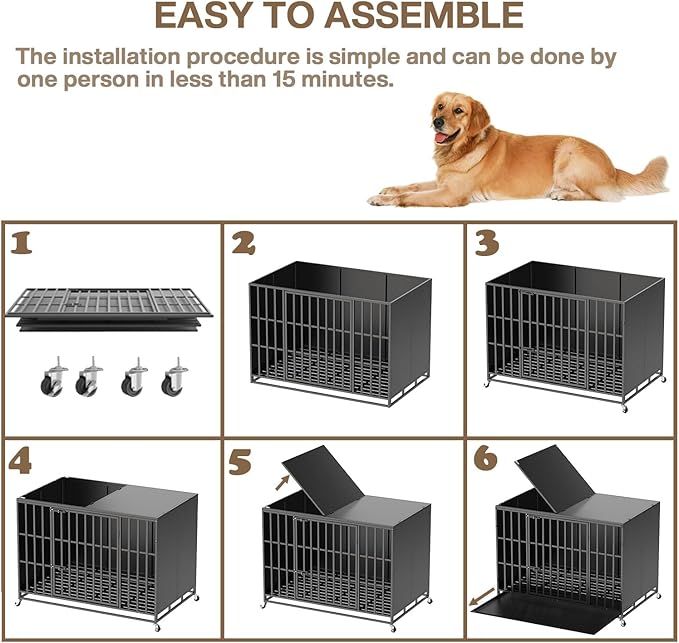 EASY TO ASSEMBLE

The installation procedure is simple and can be done by one person in less than 15 minutes.

1

2

3

4

5

6