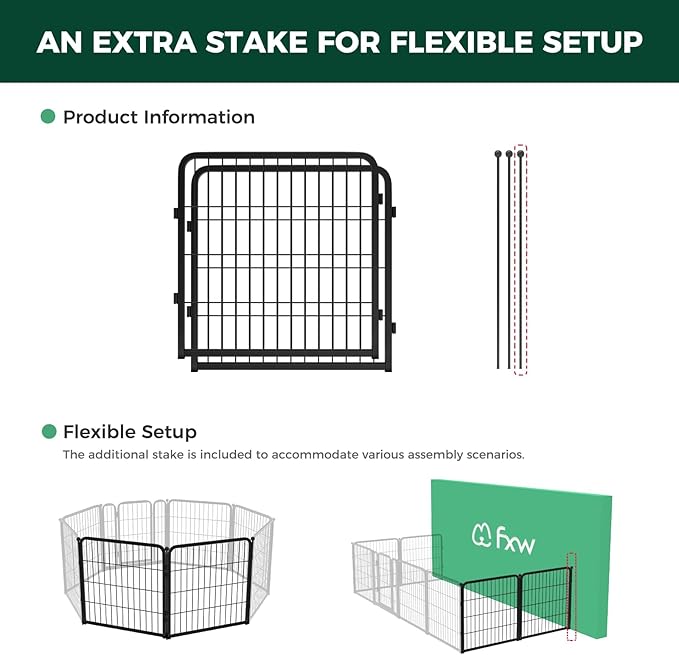 AN EXTRA STAKE FOR FLEXIBLE SETUP

Product Information

Flexible Setup

The additional stake is included to accommodate various assembly scenarios.

fxw