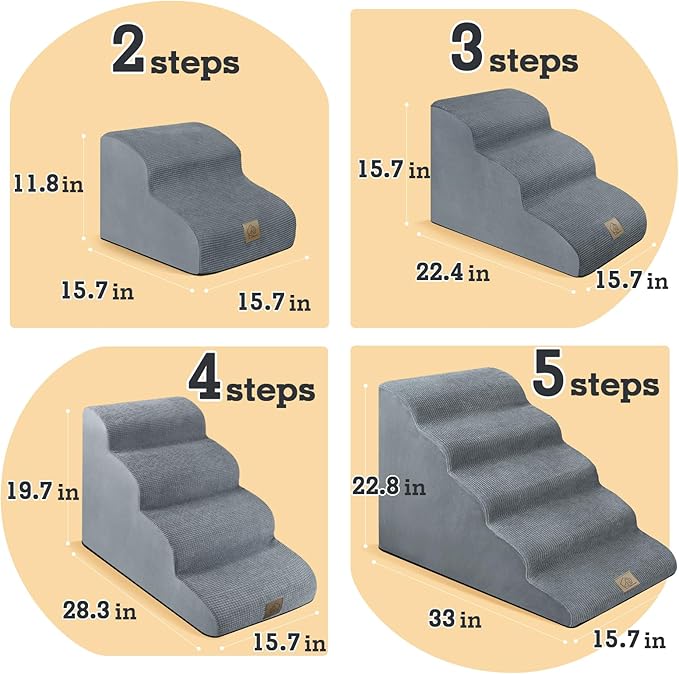 2 steps

11.8 in

15.7 in

15.7 in

3 steps

15.7 in

22.4 in

15.7 in

4 steps

19.7 in

28.3 in

15.7 in

5 steps

22.8 in

33 in

15.7 in