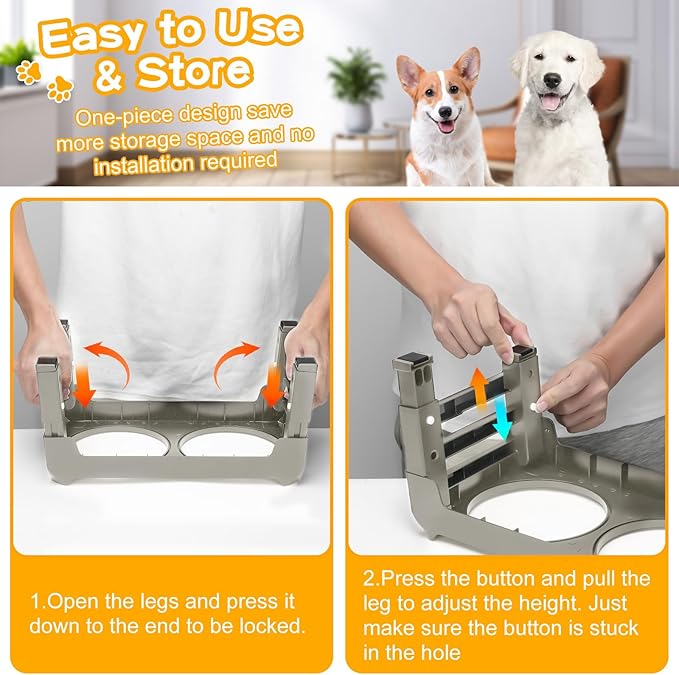 Easy to Use & Store

One-piece design save more storage space and no installation required

1.Open the legs and press it down to the end to be locked.

2.Press the button and pull the leg to adjust the height. Just make sure the button is stuck in the hole