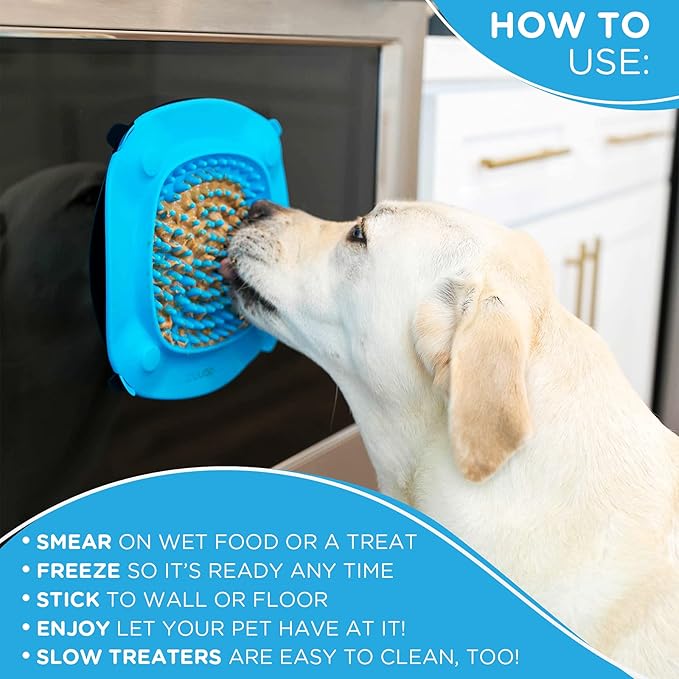 HOW TO USE:

• SMEAR ON WET FOOD OR A TREAT
• FREEZE SO IT'S READY ANY TIME
• STICK TO WALL OR FLOOR
• ENJOY LET YOUR PET HAVE AT IT!
• SLOW TREATERS ARE EASY TO CLEAN, TOO!