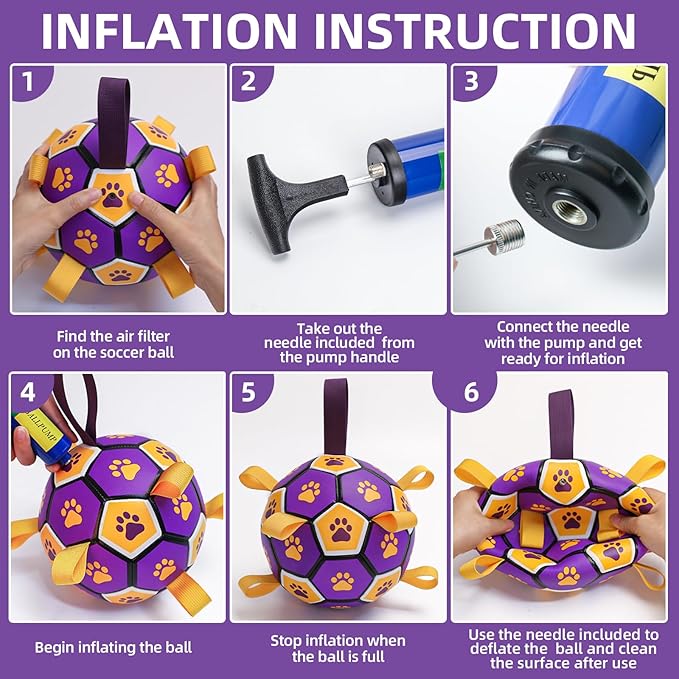 INFLATION INSTRUCTION

1

Find the air filter on the soccer ball

2

Take out the needle included from the pump handle

3

Connect the needle with the pump and get ready for inflation

4

ALLPUMP

Begin inflating the ball

5

Stop inflation when the ball is full

6

Use the needle included to deflate the ball and clean the surface after use