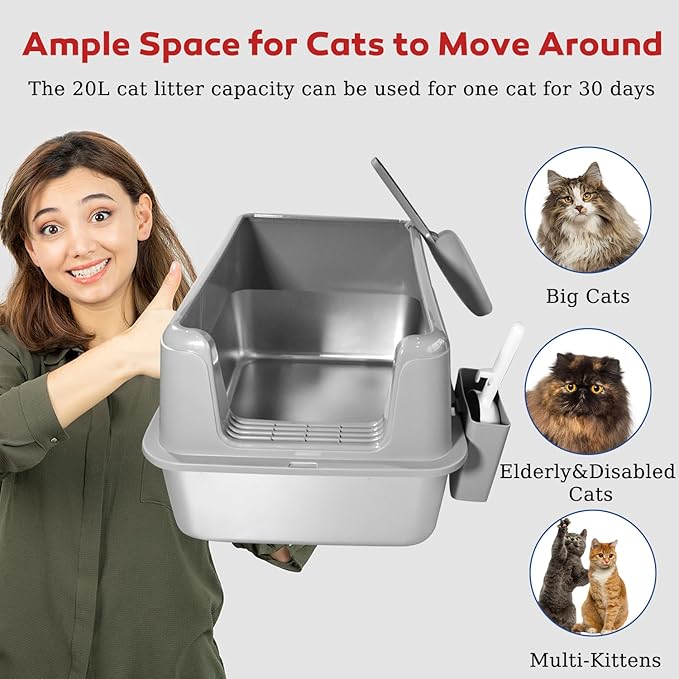 Ample Space for Cats to Move Around

The 20L cat litter capacity can be used for one cat for 30 days

Big Cats

Elderly&Disabled Cats

Multi-Kittens