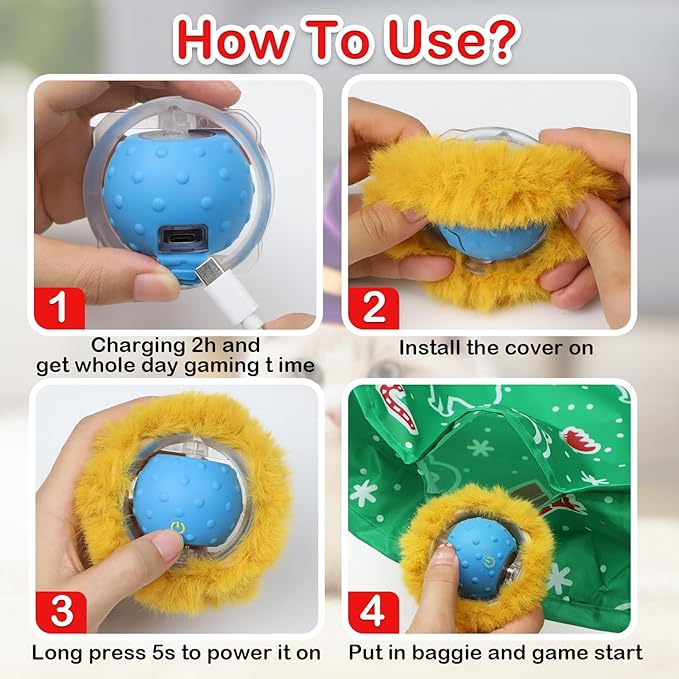 How To Use?

1

Charging 2h and get whole day gaming t ime

2

Install the cover on

3

Long press 5s to power it on

4

Put in baggie and game start