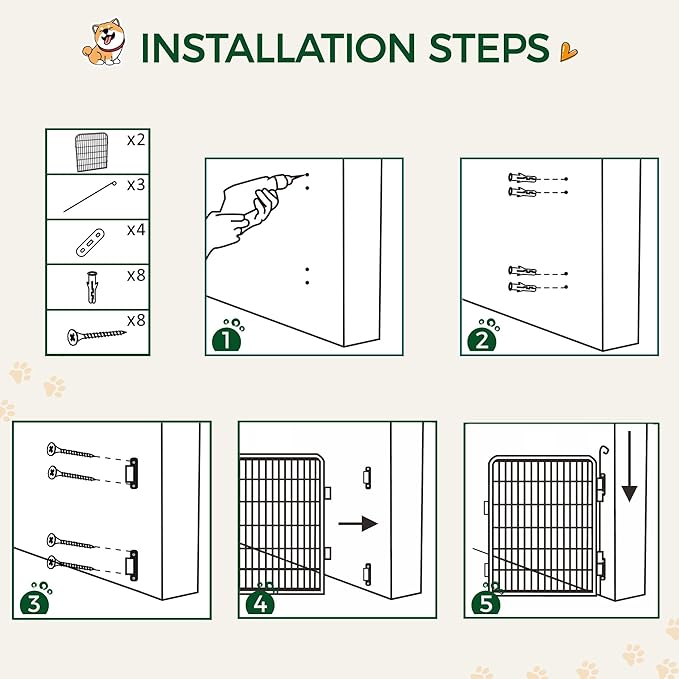 INSTALLATION STEPS

x2
x3
x4
x8
x8

1
2
3
4
5