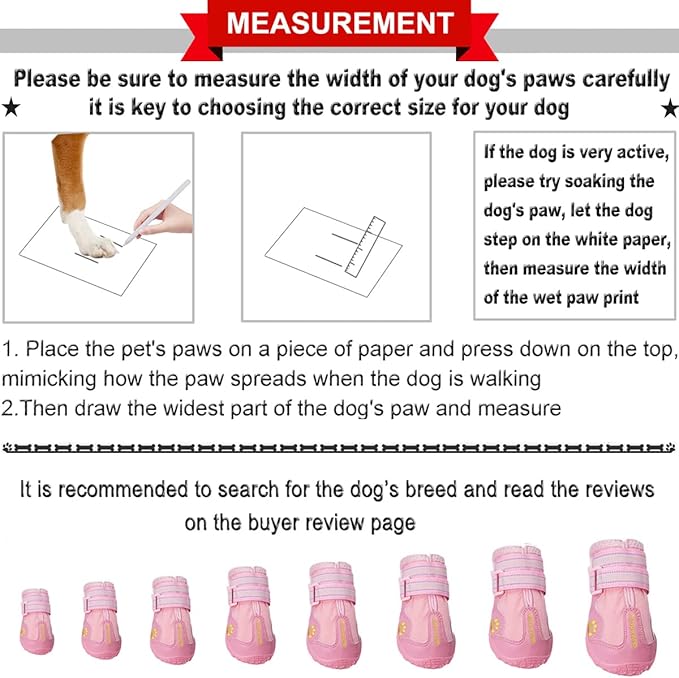 MEASUREMENT

Please be sure to measure the width of your dog's paws carefully
★ it is key to choosing the correct size for your dog ★

If the dog is very active, please try soaking the dog's paw, let the dog step on the white paper, then measure the width of the wet paw print

1. Place the pet's paws on a piece of paper and press down on the top, mimicking how the paw spreads when the dog is walking
2.Then draw the widest part of the dog's paw and measure

It is recommended to search for the dog's breed and read the reviews on the buyer review page