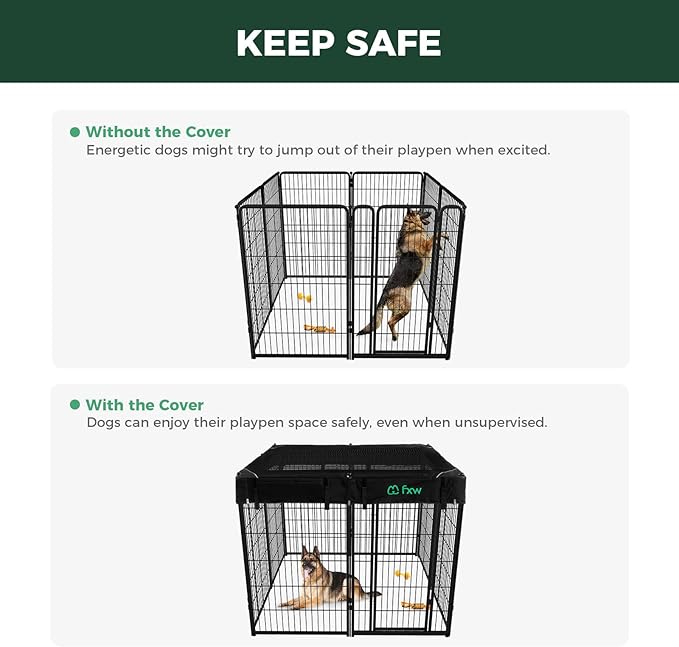 KEEP SAFE

Without the Cover
Energetic dogs might try to jump out of their playpen when excited.

With the Cover
Dogs can enjoy their playpen space safely, even when unsupervised.

fxw