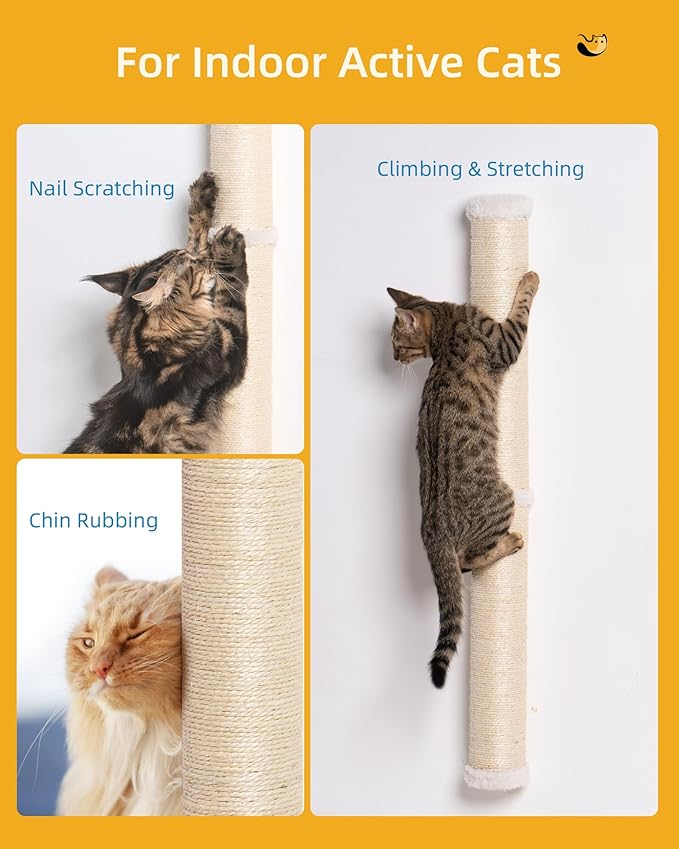 For Indoor Active Cats

Nail Scratching

Chin Rubbing

Climbing & Stretching