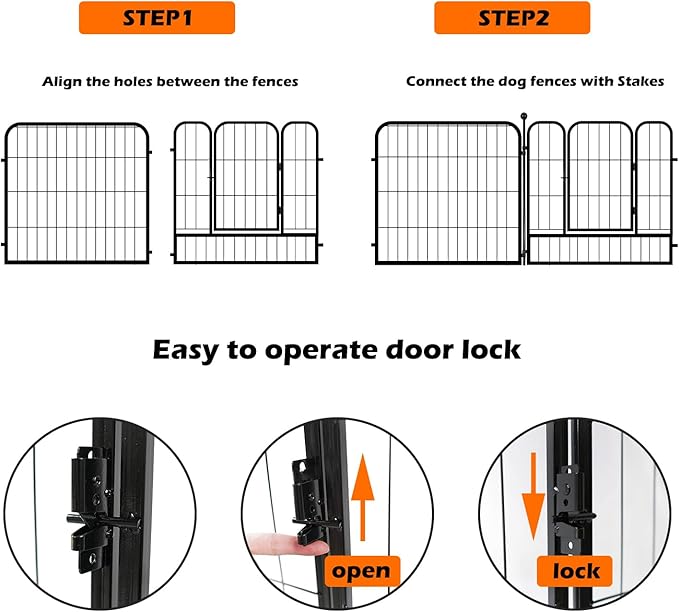 STEP1

Align the holes between the fences

STEP2

Connect the dog fences with Stakes

Easy to operate door lock

open

lock