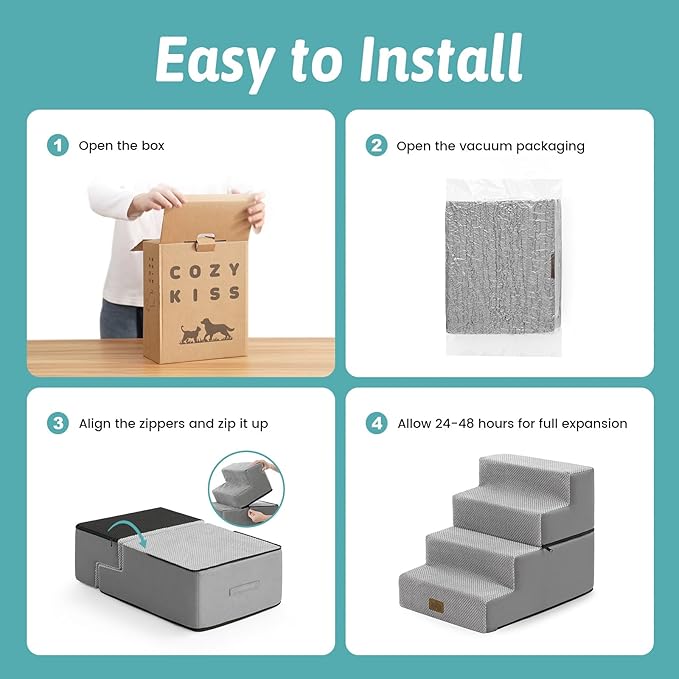 Easy to Install

1 Open the box

COZY KISS

2 Open the vacuum packaging

3 Align the zippers and zip it up

4 Allow 24-48 hours for full expansion