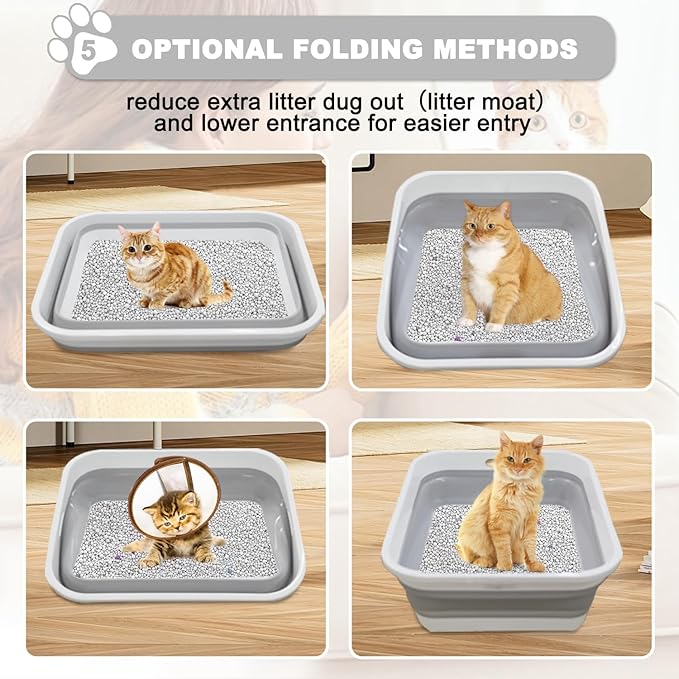 5 OPTIONAL FOLDING METHODS

reduce extra litter dug out（litter moat）
and lower entrance for easier entry