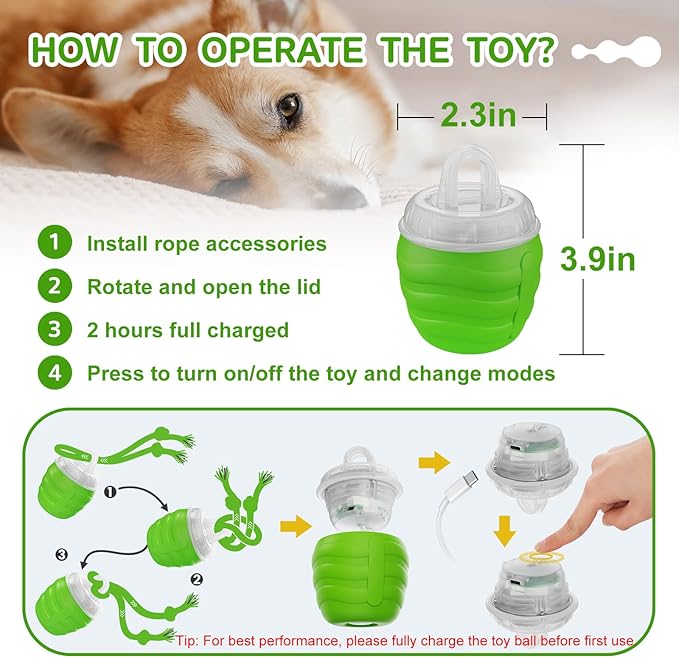 HOW TO OPERATE THE TOY?

2.3in

3.9in

1 Install rope accessories

2 Rotate and open the lid

3 2 hours full charged

4 Press to turn on/off the toy and change modes

❶

❷

❸

Tip: For best performance, please fully charge the toy ball before first use