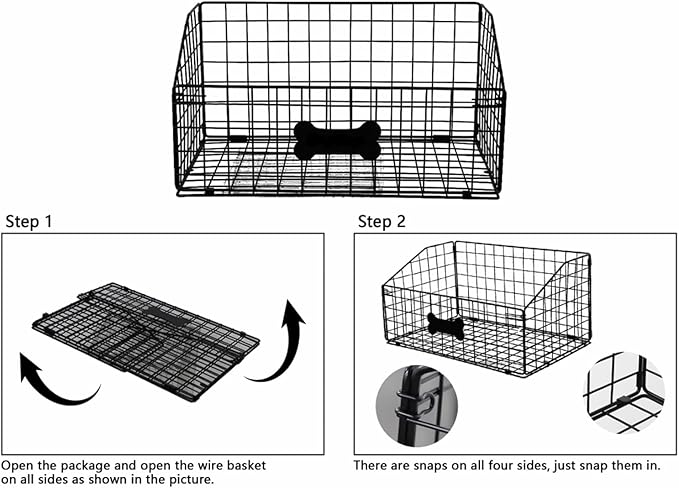 Step 1

Open the package and open the wire basket on all sides as shown in the picture.

Step 2

There are snaps on all four sides, just snap them in.