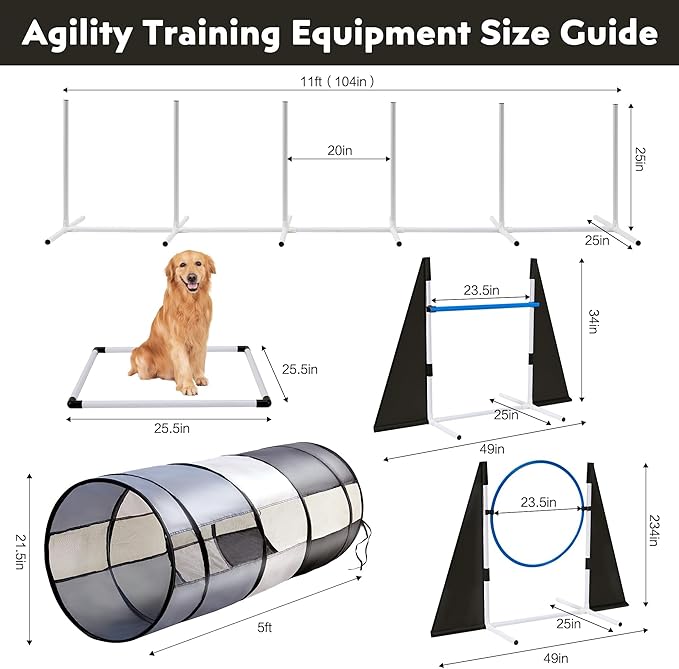 Agility Training Equipment Size Guide

11ft ( 104in )

20in

25in

25in

25.5in

25.5in

23.5in

34in

25in

49in

21.5in

5ft

23.5in

234in

25in

49in