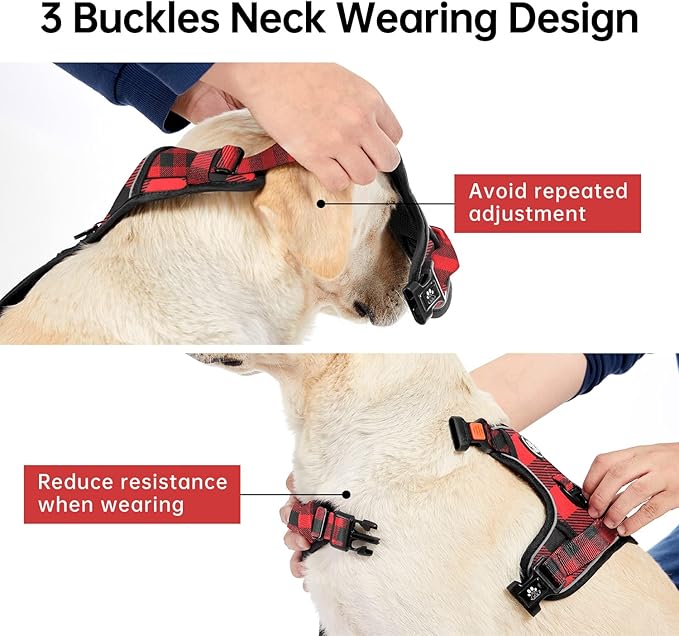 3 Buckles Neck Wearing Design

Avoid repeated adjustment

Reduce resistance when wearing