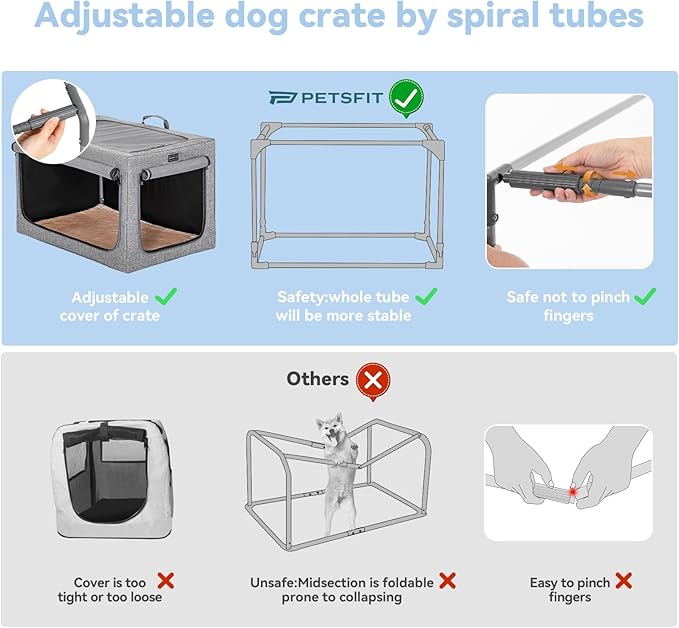 Adjustable dog crate by spiral tubes

PETSFIT

Adjustable cover of crate

Safety:whole tube will be more stable

Safe not to pinch fingers

Others

Cover is too tight or too loose

Unsafe:Midsection is foldable prone to collapsing

Easy to pinch fingers