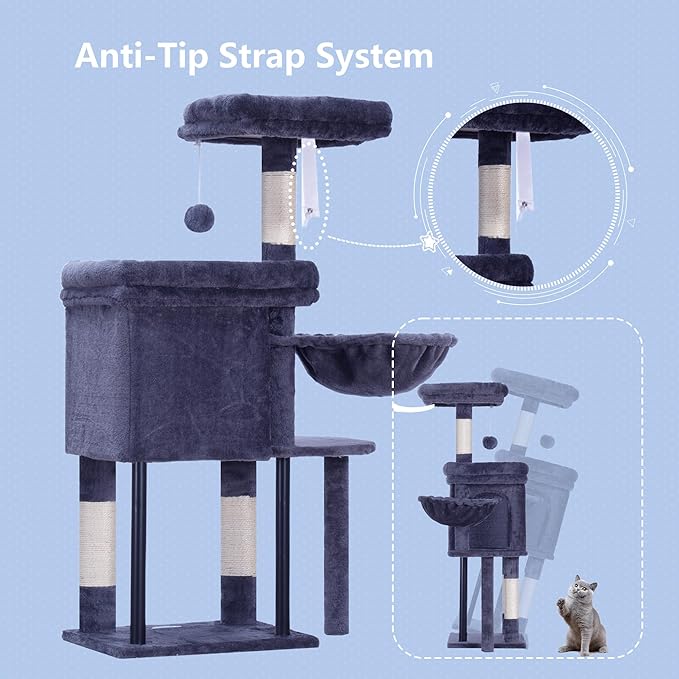 Anti-Tip Strap System