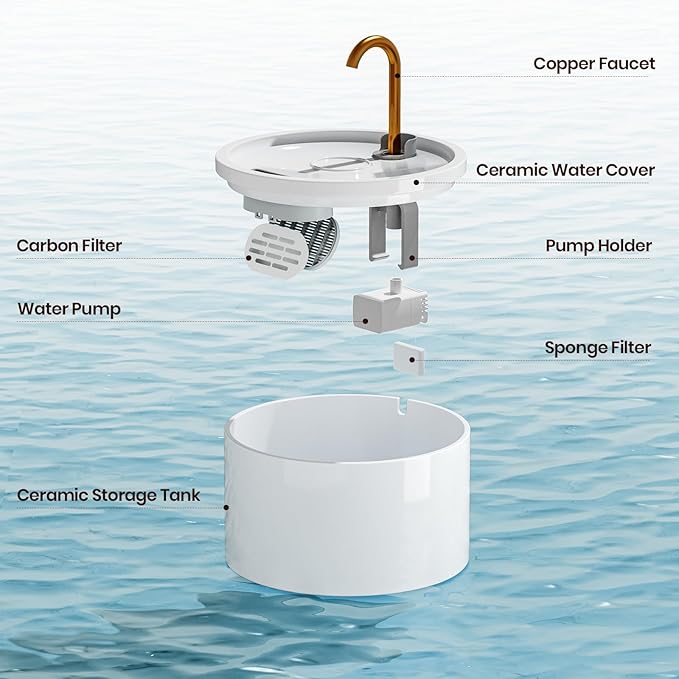 Copper Faucet

Ceramic Water Cover

Carbon Filter

Pump Holder

Water Pump

Sponge Filter

Ceramic Storage Tank