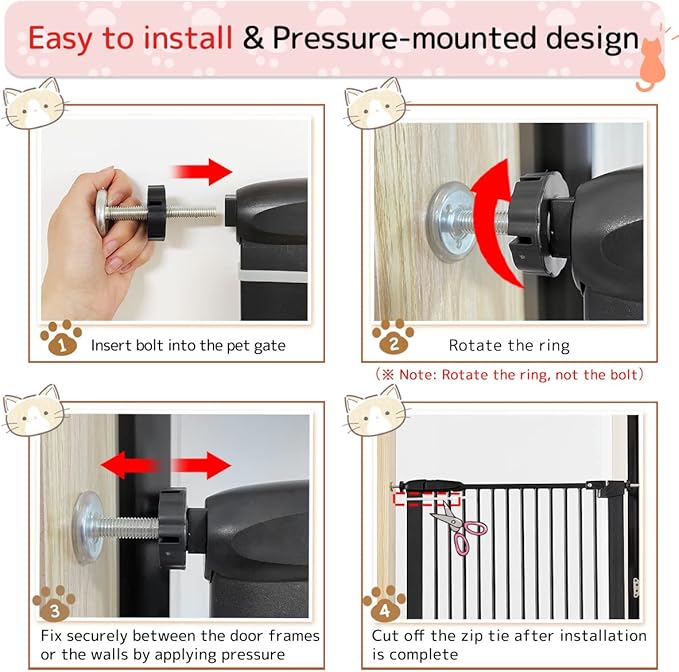 Easy to install & Pressure-mounted design

1 Insert bolt into the pet gate

2 Rotate the ring

(※ Note: Rotate the ring, not the bolt)

3 Fix securely between the door frames or the walls by applying pressure

4 Cut off the zip tie after installation is complete