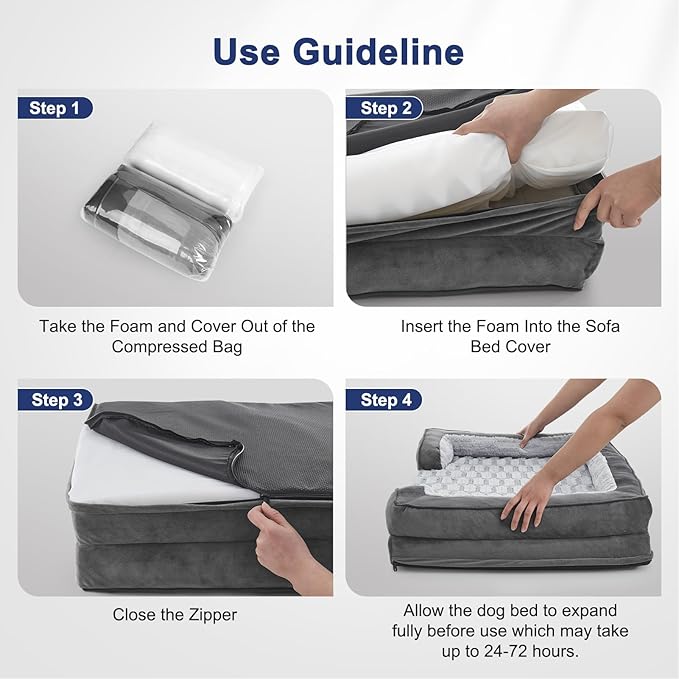 Use Guideline

Step 1

Take the Foam and Cover Out of the Compressed Bag

Step 2

Insert the Foam Into the Sofa Bed Cover

Step 3

Close the Zipper

Step 4

Allow the dog bed to expand fully before use which may take up to 24-72 hours.