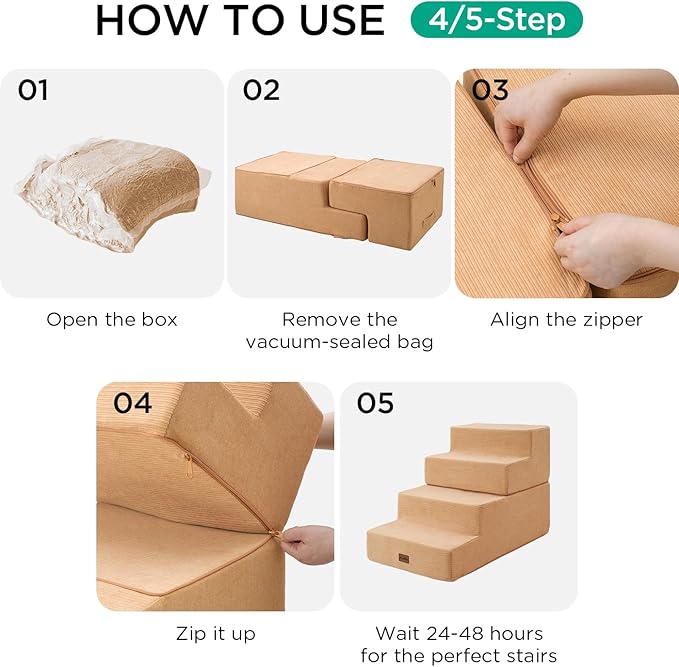 HOW TO USE 4/5-Step

01
Open the box

02
Remove the vacuum-sealed bag

03
Align the zipper

04
Zip it up

05
Wait 24-48 hours for the perfect stairs