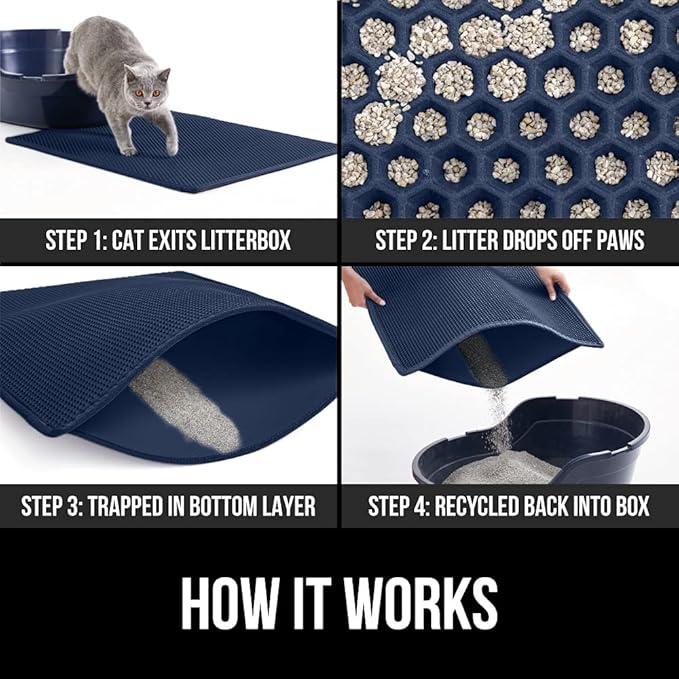 STEP 1: CAT EXITS LITTERBOX

STEP 2: LITTER DROPS OFF PAWS

STEP 3: TRAPPED IN BOTTOM LAYER

STEP 4: RECYCLED BACK INTO BOX

HOW IT WORKS